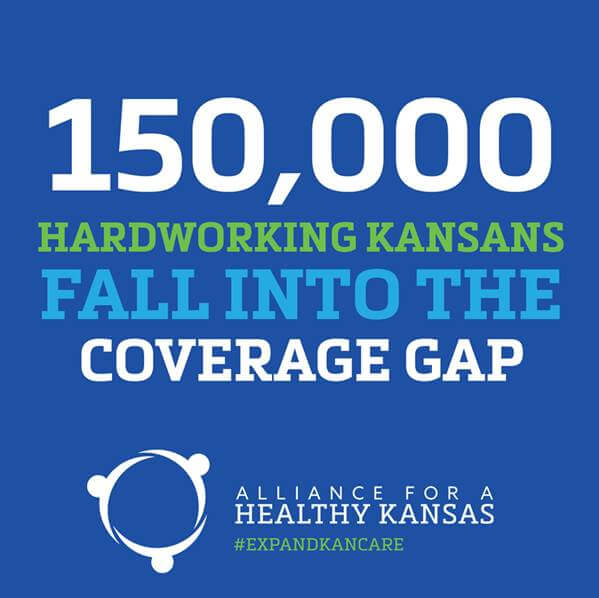 150,000
HARDWORKING KANSANS
FALL INTO THE
COVERAGE GAP

ALLIANCE FOR A
HEALTHY KANSAS
#EXPANDKANCARE